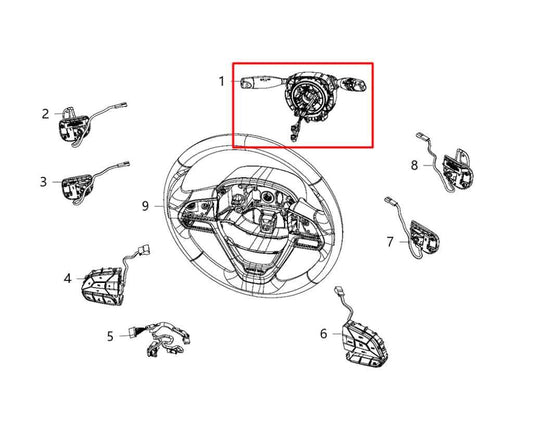 1
2
3
9
8
7
4
5
6